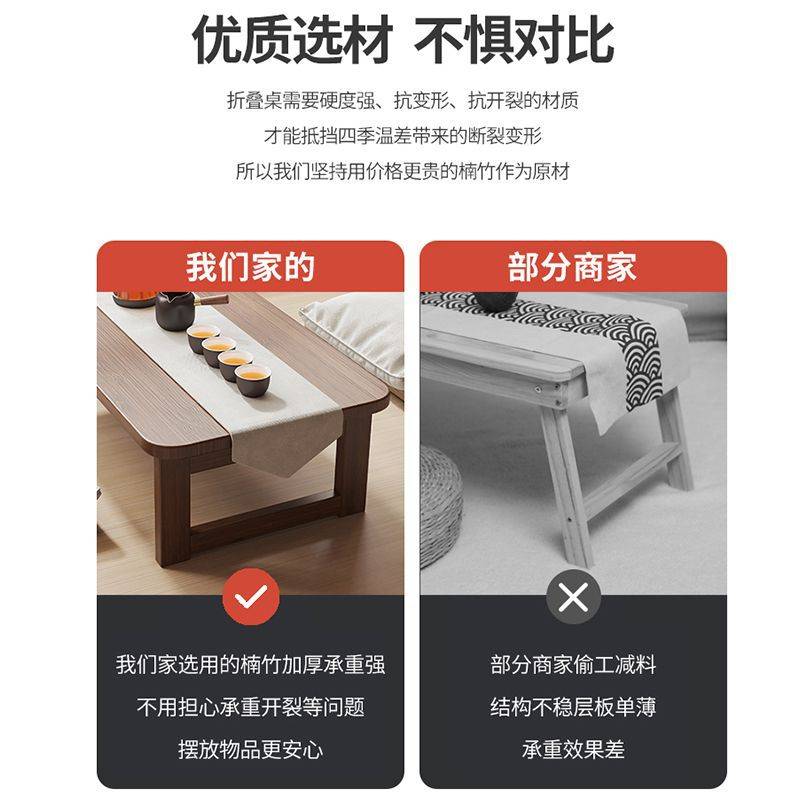 优质选材 不惧对比

折叠桌需要硬度强、抗变形、抗开裂的材质
才能抵挡四季温差带来的断裂变形
所以我们坚持用价格更贵的楠竹作为原材

我们家的

我们家选用的楠竹加厚承重强
不用担心承重开裂等问题
摆放物品更安心

部分商家

部分商家偷工减料
结构不稳层板单薄
承重效果差