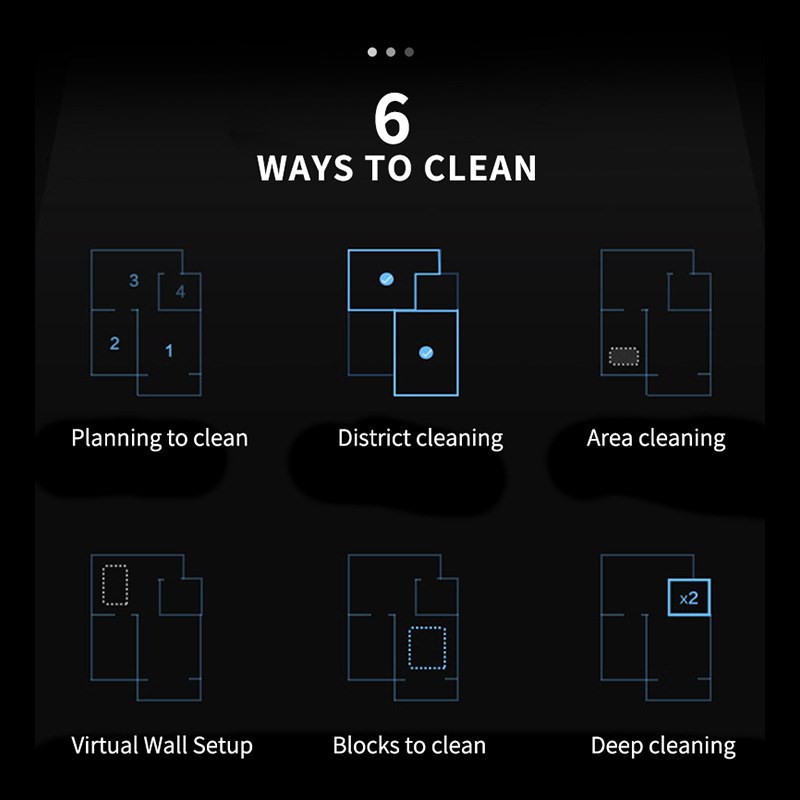 6
WAYS TO CLEAN

3
4
2
1
Planning to clean

District cleaning

Area cleaning

Virtual Wall Setup

Blocks to clean

x2
Deep cleaning