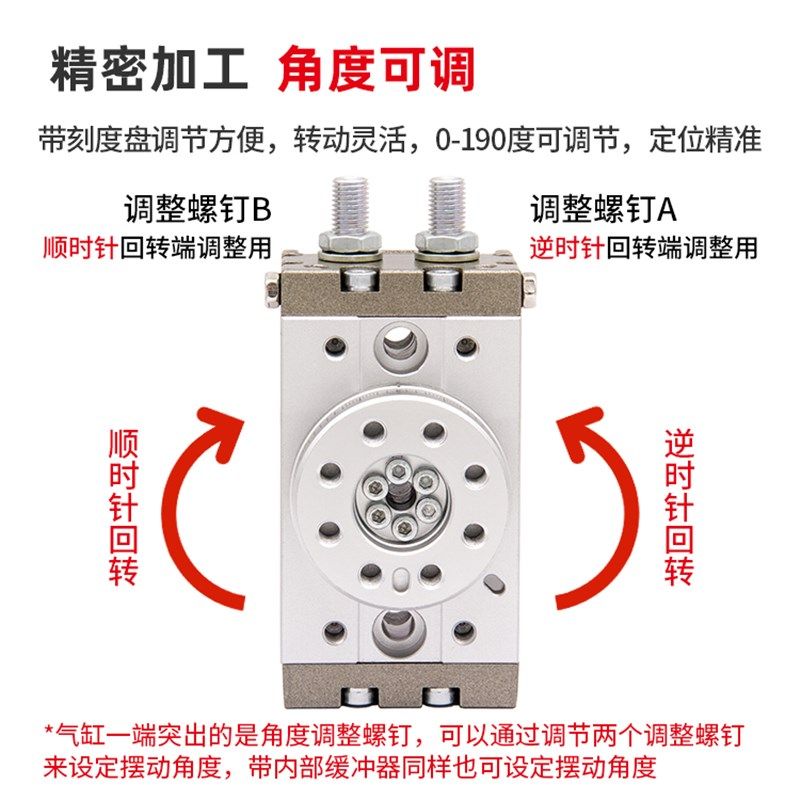 精密加工 角度可调

带刻度盘调节方便，转动灵活，0-190度可调节，定位精准

调整螺钉B
顺时针回转端调整用

调整螺钉A
逆时针回转端调整用

顺时针回转

逆时针回转

*气缸一端突出的是角度调整螺钉，可以通过调节两个调整螺钉来设定摆动角度，带内部缓冲器同样也可设定摆动角度