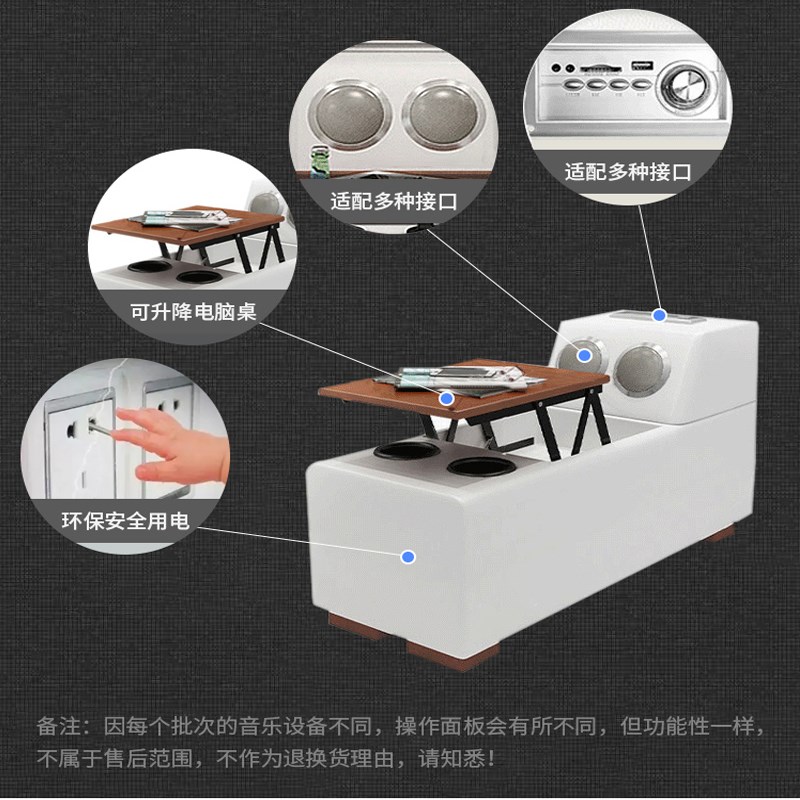 适配多种接口

适配多种接口

可升降电脑桌

环保安全用电

备注：因每个批次的音乐设备不同，操作面板会有所不同，但功能性一样，不属于售后范围，不作为退换货理由，请知悉！