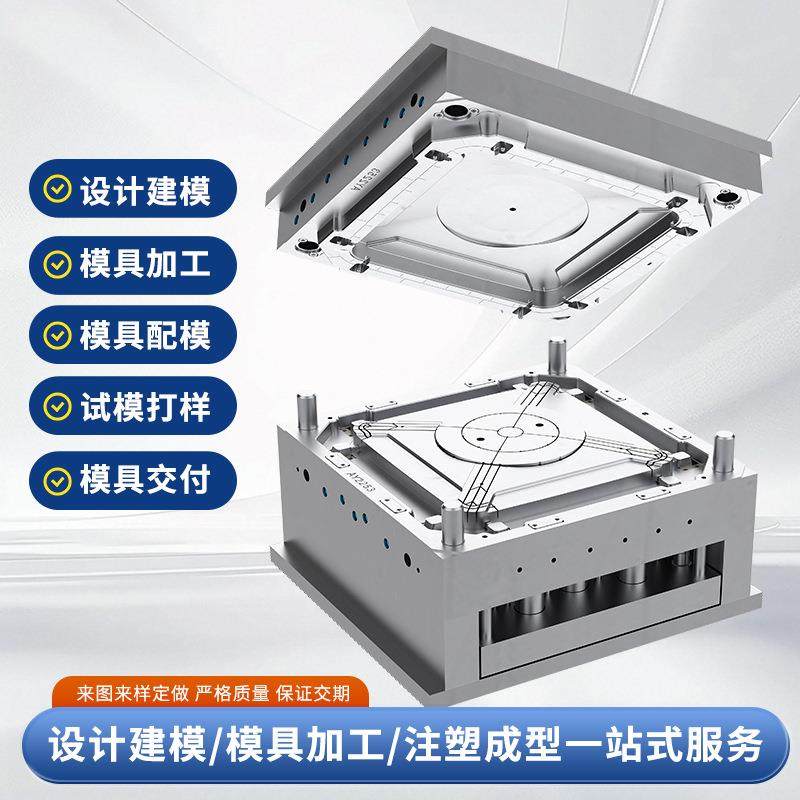 设计建模

模具加工

模具配模

试模打样

模具交付

来图来样定做 严格质量 保证交期

设计建模/模具加工/注塑成型一站式服务