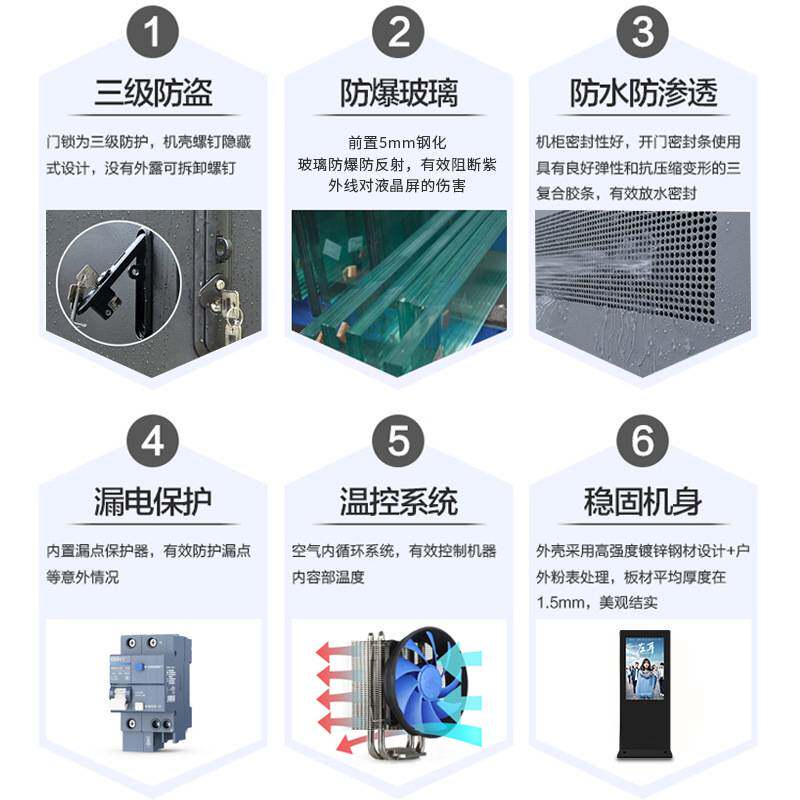 1

三级防盗

门锁为三级防护，机壳螺钉隐藏式设计，没有外露可拆卸螺钉

2

防爆玻璃

前置5mm钢化玻璃防爆防反射，有效阻断紫外线对液晶屏的伤害

3

防水防渗透

机柜密封性好，开门密封条使用具有良好弹性和抗压缩变形的三复合胶条，有效放水密封

4

漏电保护

内置漏点保护器，有效防护漏点等意外情况

5

温控系统

空气内循环系统，有效控制机器内容部温度

6

稳固机身

外壳采用高强度镀锌钢材设计+户外粉表处理，板材平均厚度在1.5mm，美观结实