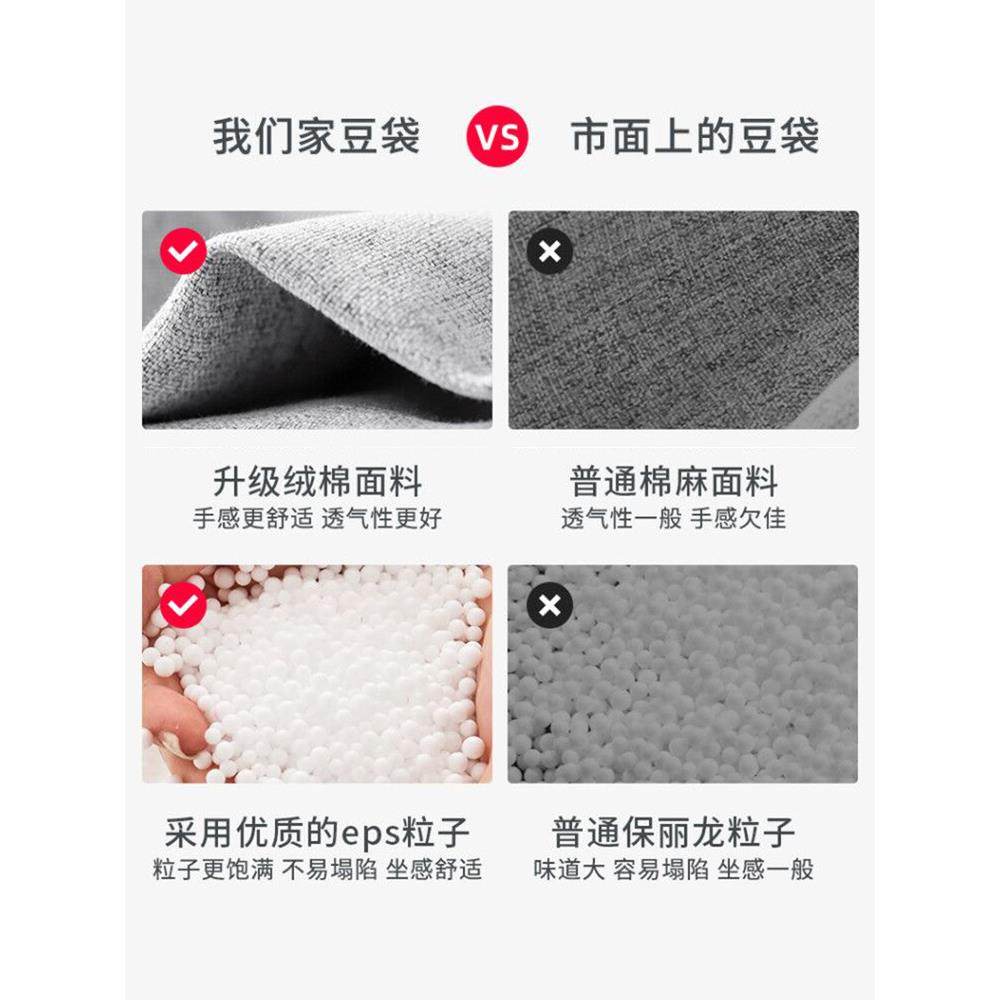 我们家豆袋 VS 市面上的豆袋

升级绒棉面料
手感更舒适 透气性更好

普通棉麻面料
透气性一般 手感欠佳

采用优质的eps粒子
粒子更饱满 不易塌陷 坐感舒适

普通保丽龙粒子
味道大 容易塌陷 坐感一般