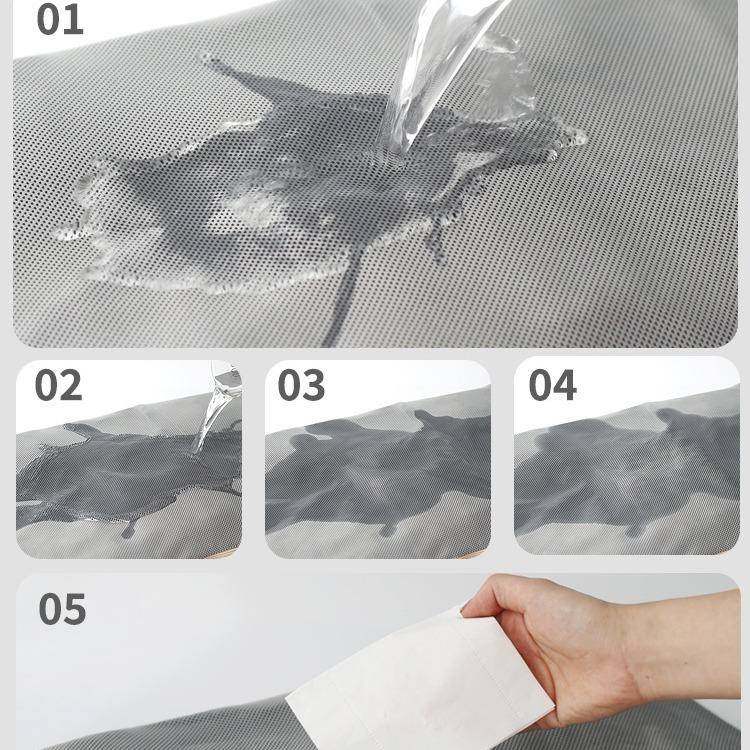 01

02

03

04

05