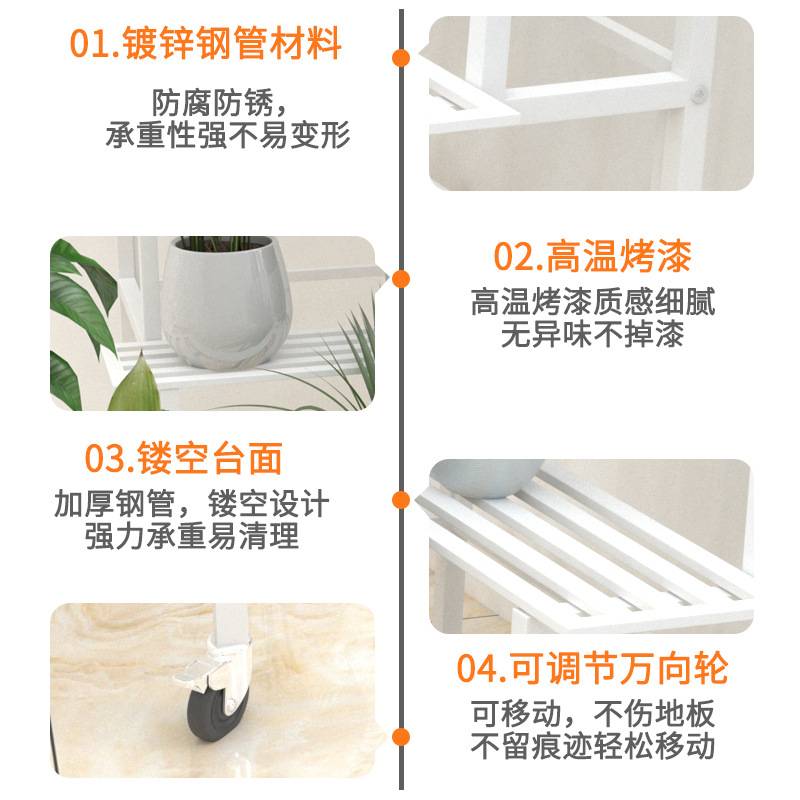 01.镀锌钢管材料

防腐防锈，
承重性强不易变形

02.高温烤漆

高温烤漆质感细腻
无异味不掉漆

03.镂空台面

加厚钢管，镂空设计
强力承重易清理

04.可调节万向轮

可移动，不伤地板
不留痕迹轻松移动