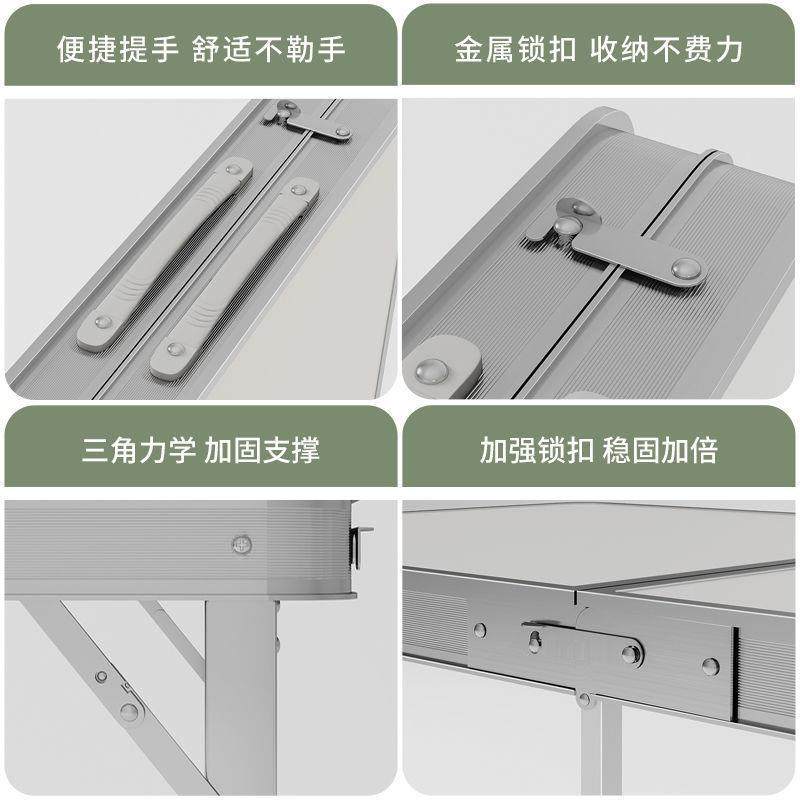 便捷提手 舒适不勒手

金属锁扣 收纳不费力

三角力学 加固支撑

加强锁扣 稳固加倍