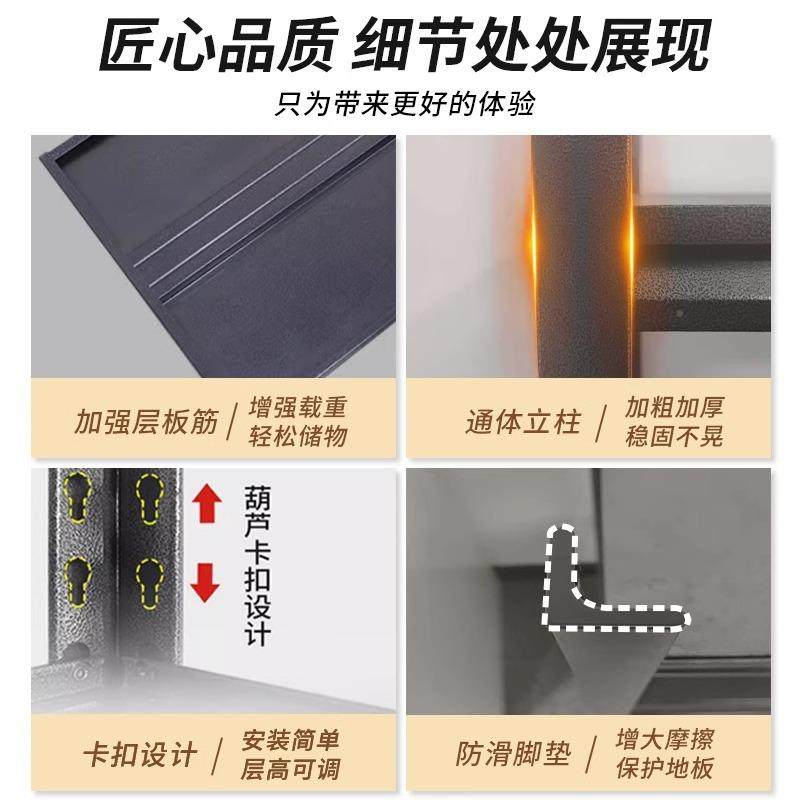 匠心品质 细节处处展现

只为带来更好的体验

加强层板筋 / 增强载重 轻松储物

通体立柱 / 加粗加厚 稳固不晃

葫芦卡扣设计

卡扣设计 / 安装简单 层高可调

防滑脚垫 / 增大摩擦 保护地板