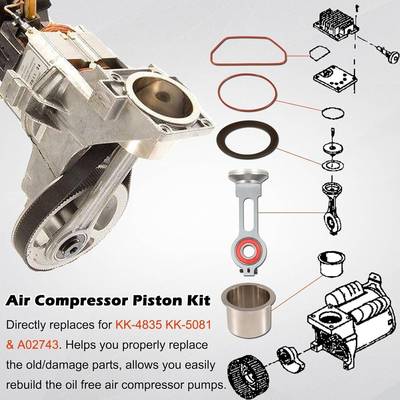 Air Compressor Piston Kit

Directly replaces for KK-4835 KK-5081 & A02743. Helps you properly replace the old/damage parts, allows you easily rebuild the oil free air compressor pumps.