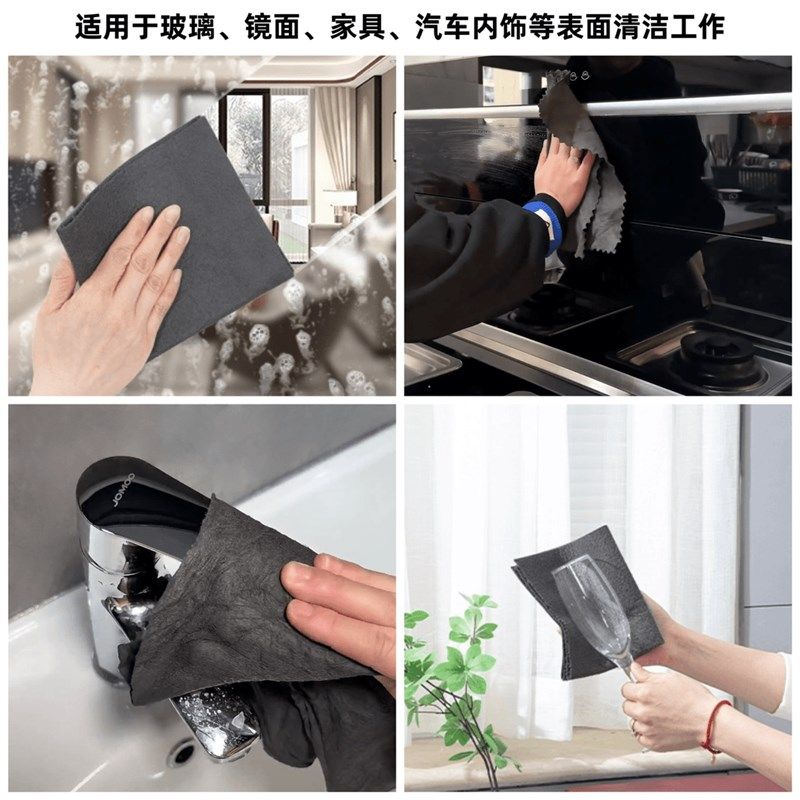 适用于玻璃、镜面、家具、汽车内饰等表面清洁工作

JOMOO