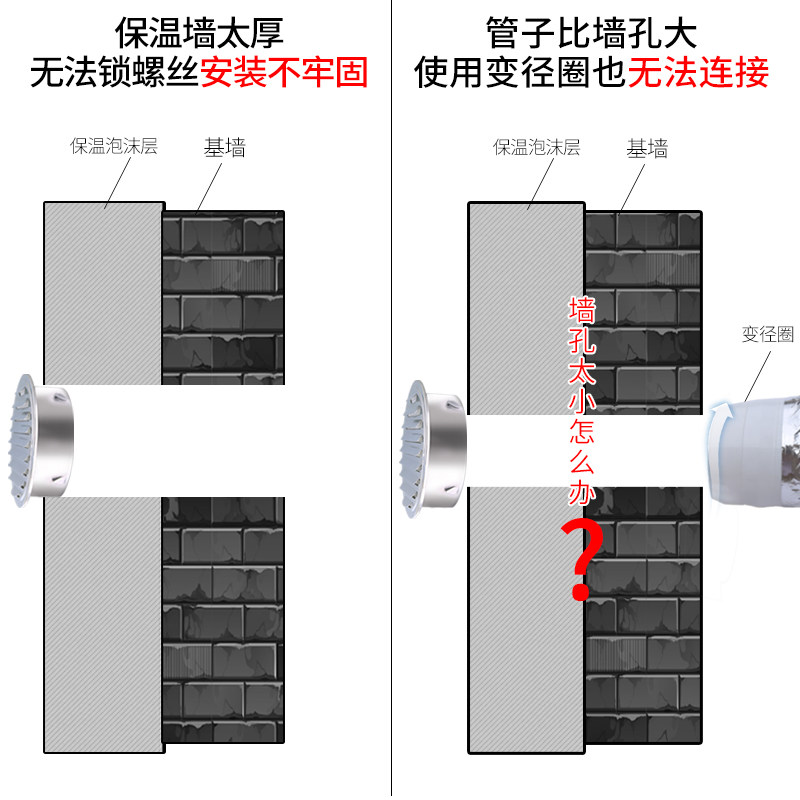 保温墙太厚
无法锁螺丝安装不牢固

保温泡沫层
基墙

管子比墙孔大
使用变径圈也无法连接

保温泡沫层
基墙

墙孔太小怎么办?

变径圈