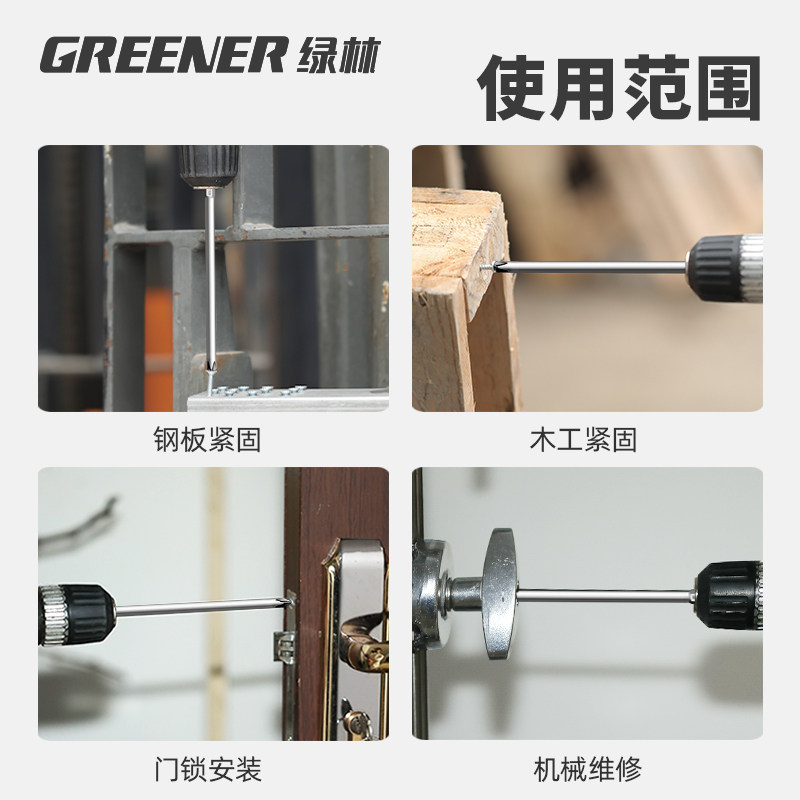 GREENER 绿林

使用范围

钢板紧固

木工紧固

门锁安装

机械维修