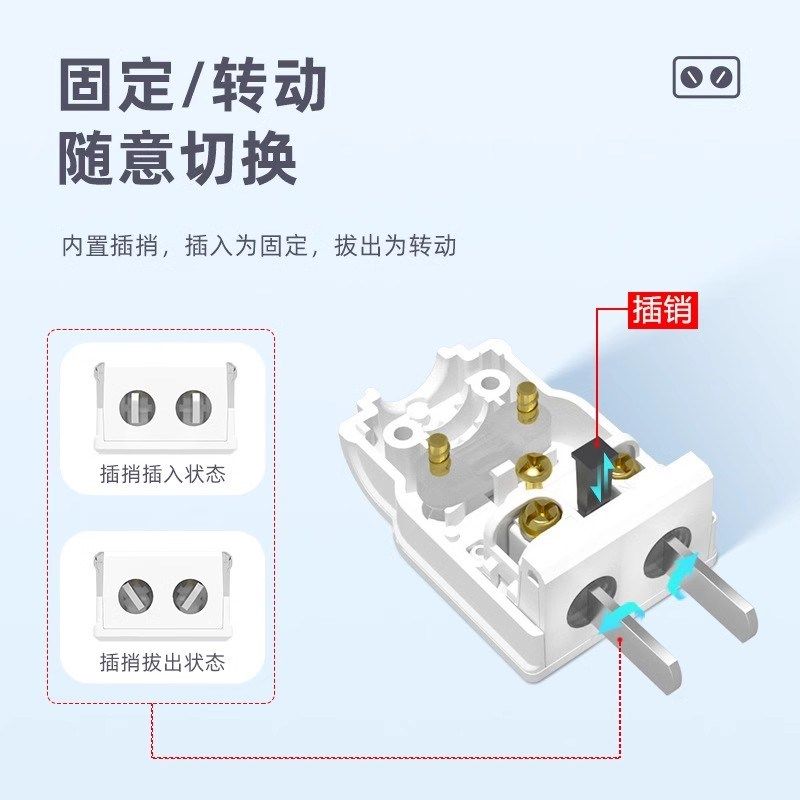 固定/转动
随意切换

内置插捎，插入为固定，拔出为转动

插销

插捎插入状态

插捎拔出状态