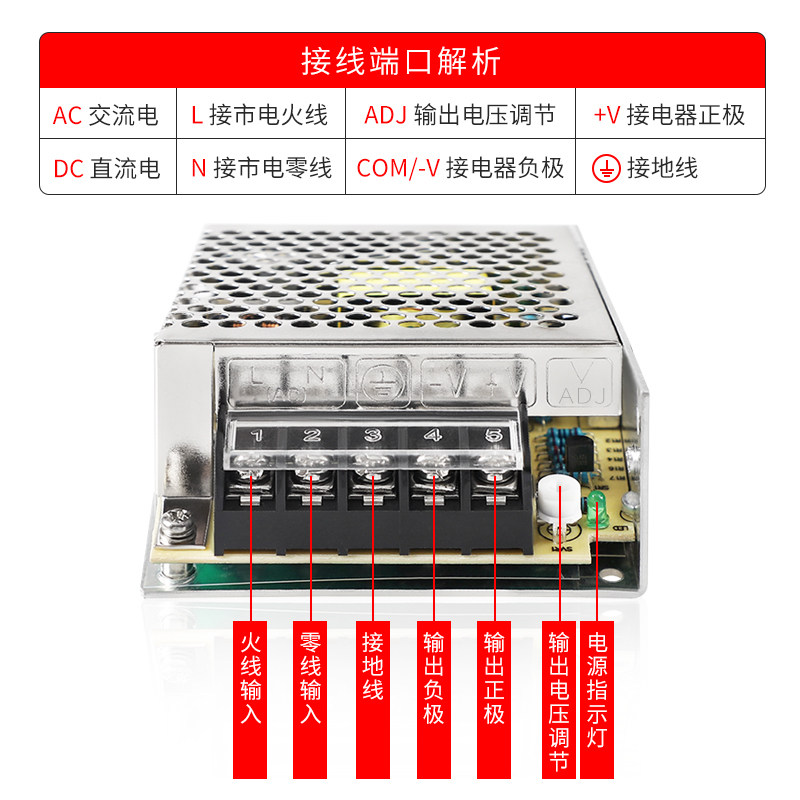 接线端口解析

| AC 交流电 | L 接市电火线 | ADJ 输出电压调节 | +V 接电器正极 |
|---|---|---|---|
| DC 直流电 | N 接市电零线 | COM/-V 接电器负极 | ⏚ 接地线 |

L N
(AC)
⏚
-V +V
V
ADJ
1 2 3 4 5

火线输入
零线输入
接地线
输出负极
输出正极
输出电压调节
电源指示灯