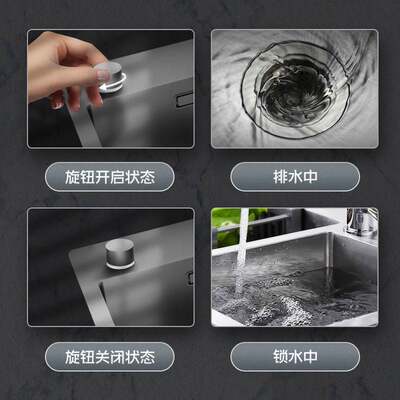 旋钮开启状态

排水中

旋钮关闭状态

锁水中