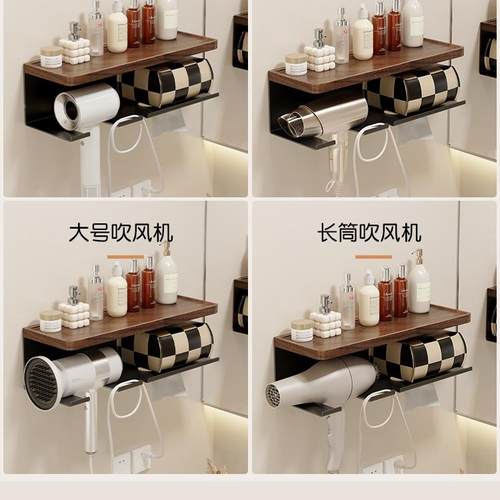 大号吹风机

长筒吹风机