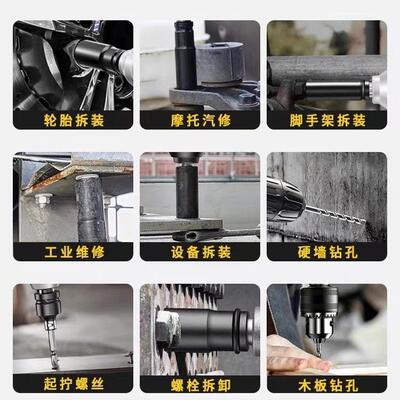 轮胎拆装

摩托汽修

脚手架拆装

工业维修

设备拆装

硬墙钻孔

起拧螺丝

螺栓拆卸

木板钻孔