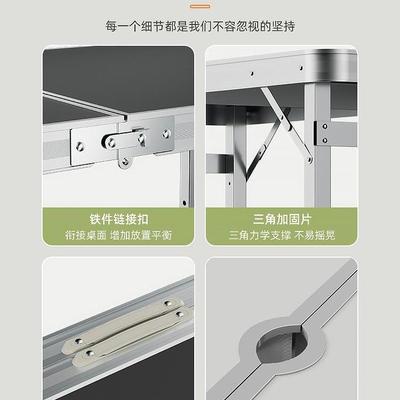 每一个细节都是我们不容忽视的坚持

铁件链接扣
衔接桌面 增加放置平衡

三角加固片
三角力学支撑 不易摇晃