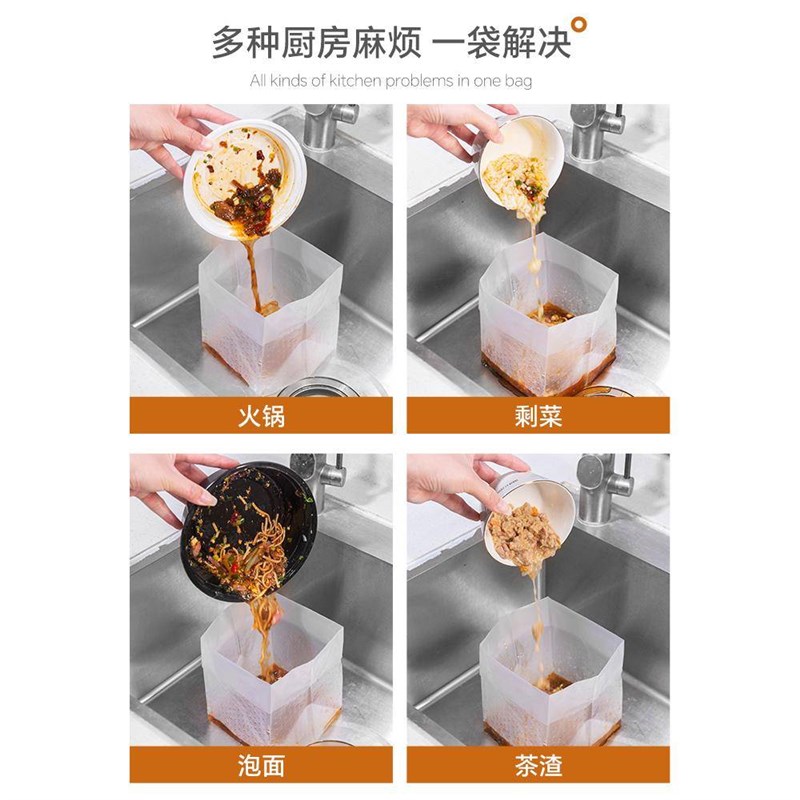 多种厨房麻烦 一袋解决

All kinds of kitchen problems in one bag

火锅

剩菜

泡面

茶渣