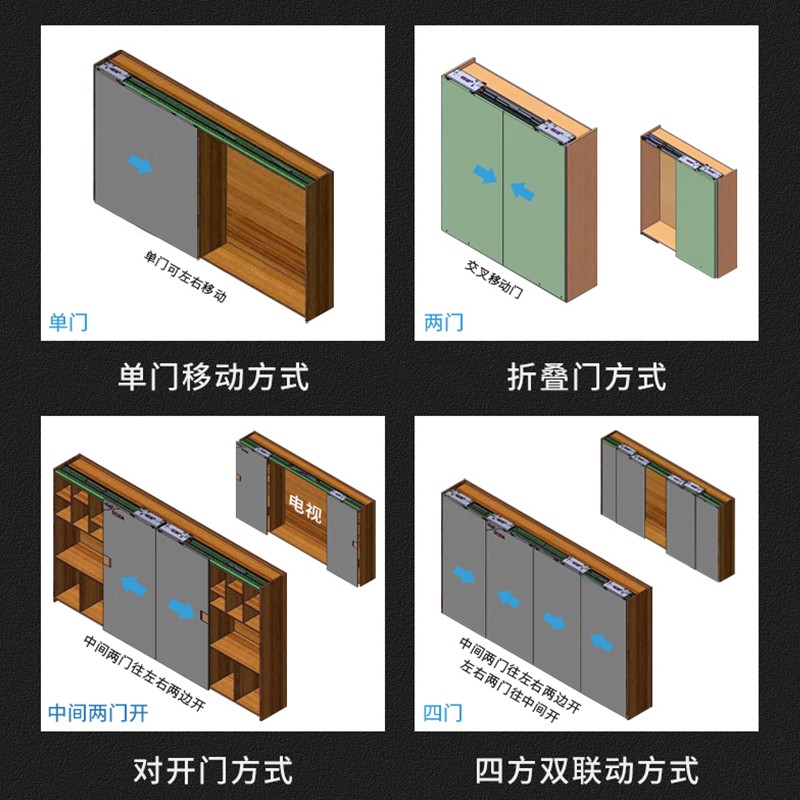 单门可左右移动

单门

单门移动方式

交叉移动门

两门

折叠门方式

电视

中间两门往左右两边开

中间两门开

对开门方式

中间两门往左右两边开
左右两门往中间开

四门

四方双联动方式