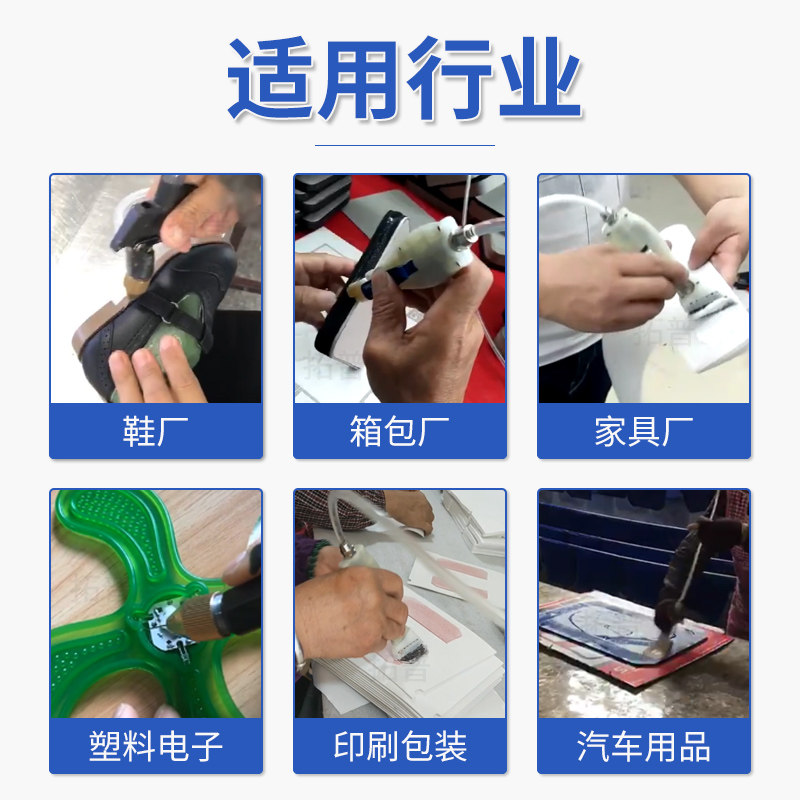 适用行业

鞋厂

箱包厂

家具厂

塑料电子

印刷包装

汽车用品