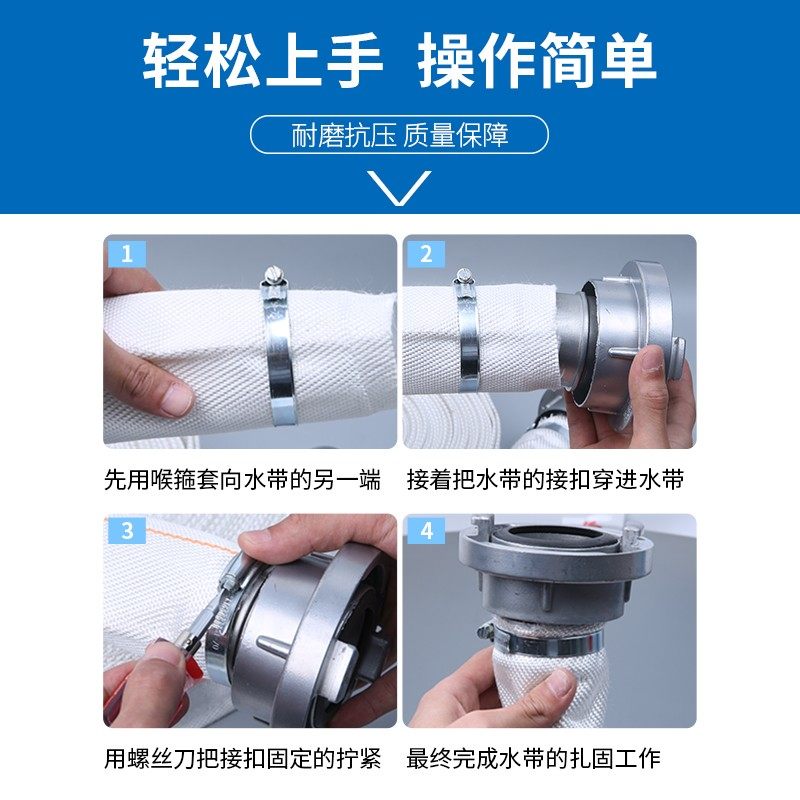 轻松上手 操作简单

耐磨抗压 质量保障

1

先用喉箍套向水带的另一端

2

接着把水带的接扣穿进水带

3

用螺丝刀把接扣固定的拧紧

4

最终完成水带的扎固工作