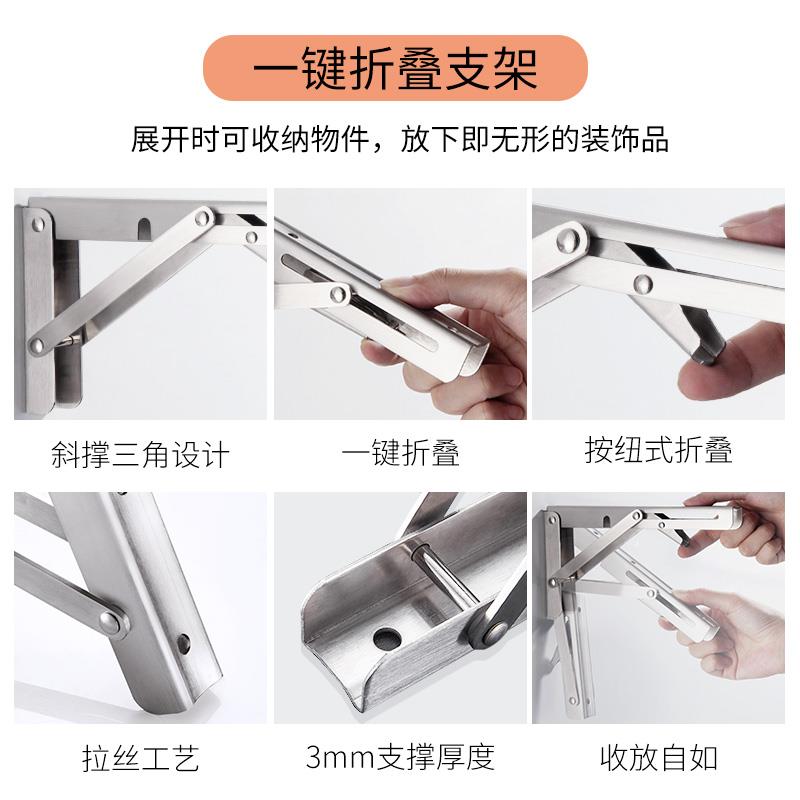 一键折叠支架

展开时可收纳物件，放下即无形的装饰品

斜撑三角设计

一键折叠

按纽式折叠

拉丝工艺

3mm支撑厚度

收放自如