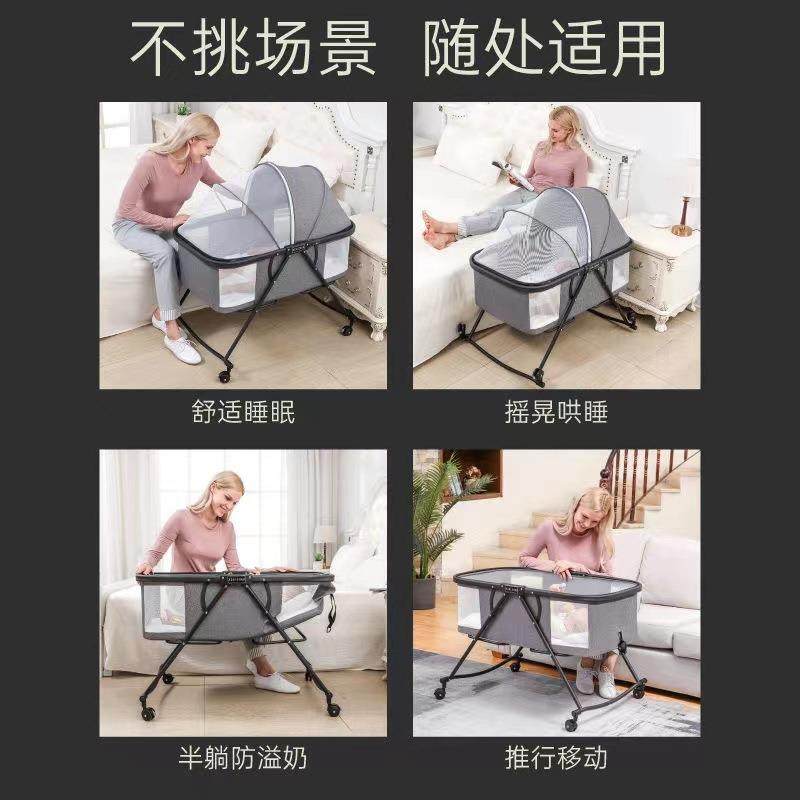 不挑场景 随处适用

舒适睡眠

摇晃哄睡

半躺防溢奶

推行移动