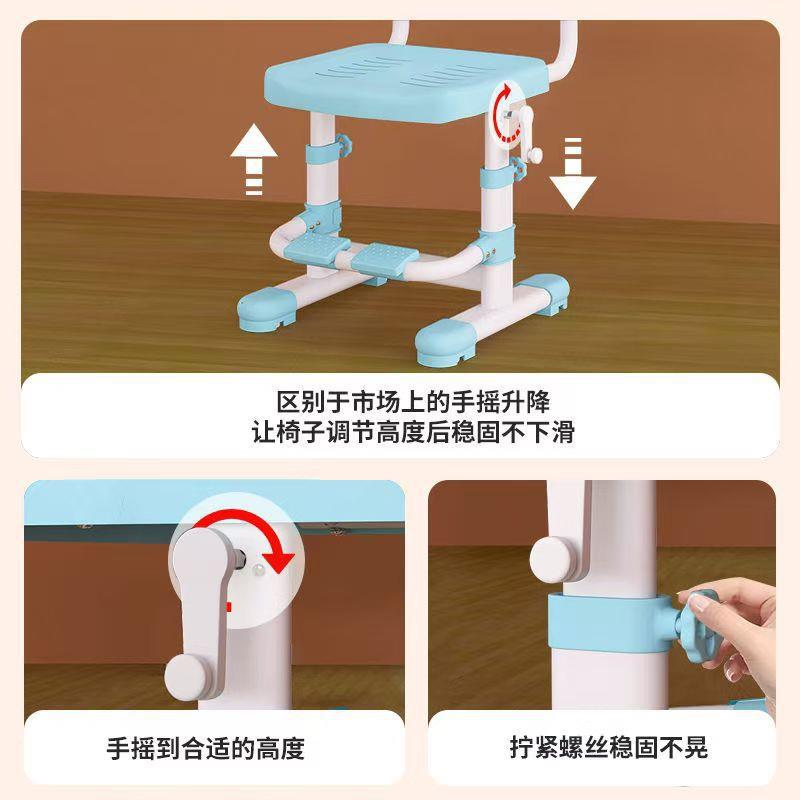 区别于市场上的手摇升降
让椅子调节高度后稳固不下滑

手摇到合适的高度

拧紧螺丝稳固不晃