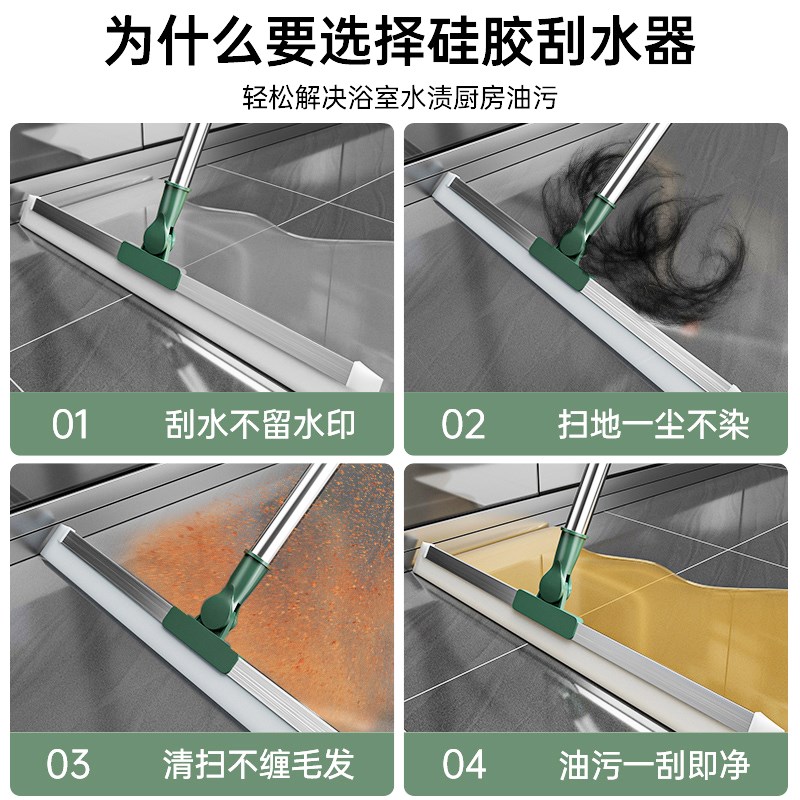 为什么要选择硅胶刮水器

轻松解决浴室水渍厨房油污

01 刮水不留水印

02 扫地一尘不染

03 清扫不缠毛发

04 油污一刮即净