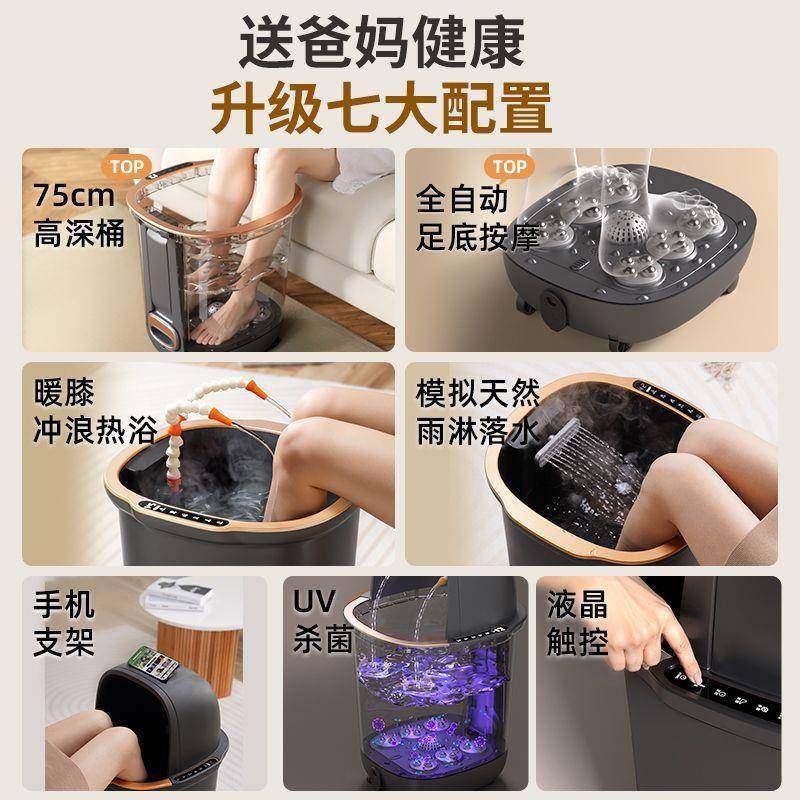 送爸妈健康
升级七大配置

TOP
75cm
高深桶

TOP
全自动
足底按摩

暖膝
冲浪热浴

模拟天然
雨淋落水

手机
支架

UV
杀菌

液晶
触控