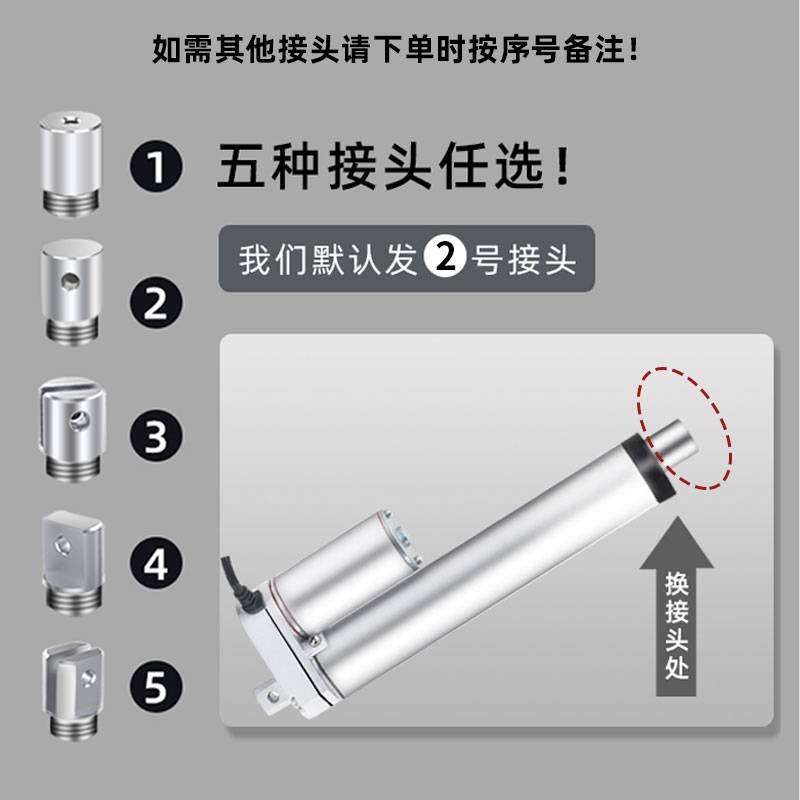 如需其他接头请下单时按序号备注!

1 五种接头任选!

我们默认发 2 号接头

2

3

4

5

换接头处