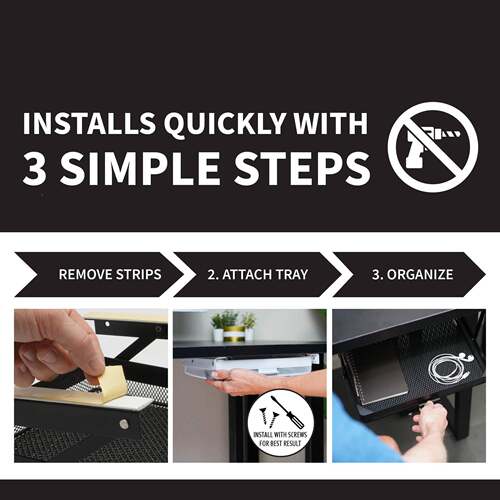 INSTALLS QUICKLY WITH
3 SIMPLE STEPS

REMOVE STRIPS

2. ATTACH TRAY

3. ORGANIZE

INSTALL WITH SCREWS FOR BEST RESULT