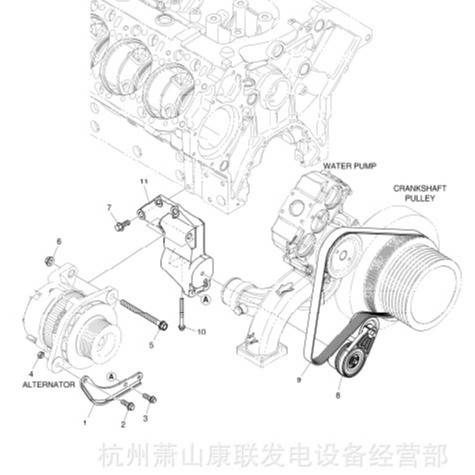 WATER PUMP

CRANKSHAFT PULLEY

11

7

6

A

10

5

4

ALTERNATOR

A

1

2

3

9

8

杭州萧山康联发电设备经营部