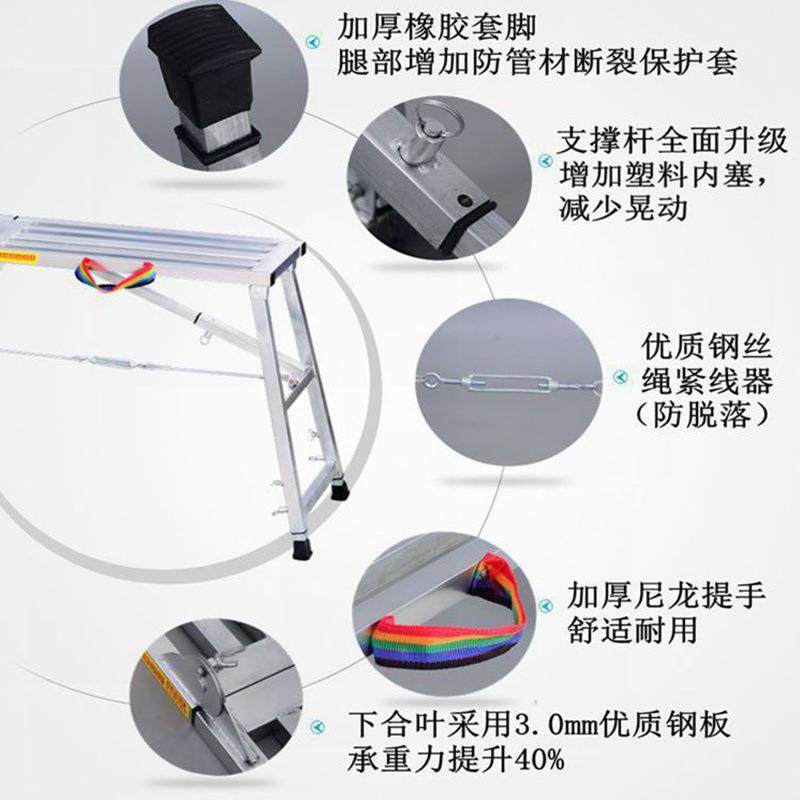 加厚橡胶套脚
腿部增加防管材断裂保护套

支撑杆全面升级
增加塑料内塞，
减少晃动

优质钢丝
绳紧线器
（防脱落）

加厚尼龙提手
舒适耐用

下合叶采用3.0mm优质钢板
承重力提升40%