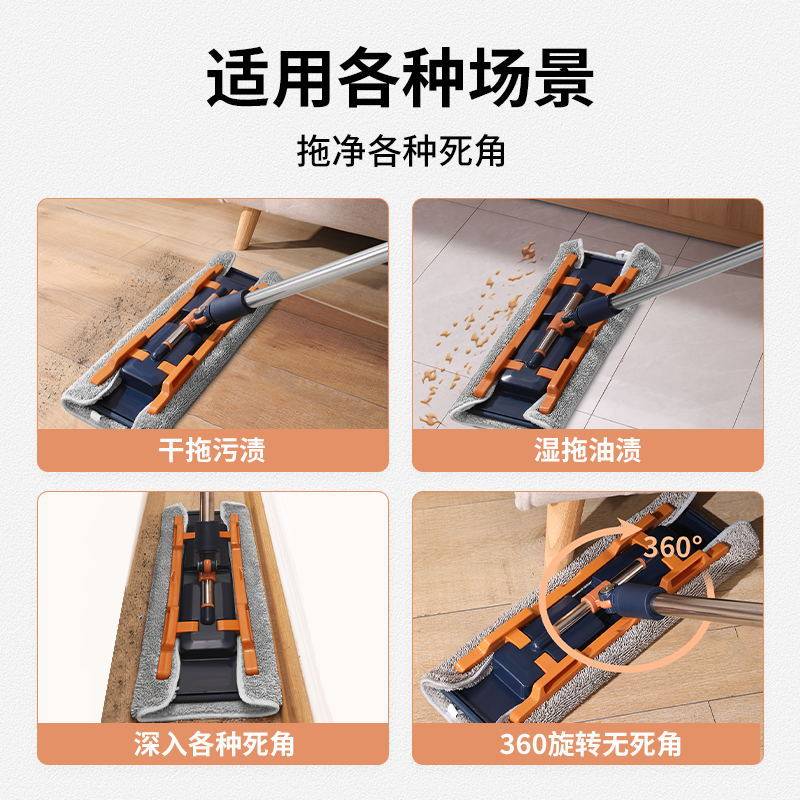 适用各种场景

拖净各种死角

干拖污渍

湿拖油渍

深入各种死角

360°

360旋转无死角