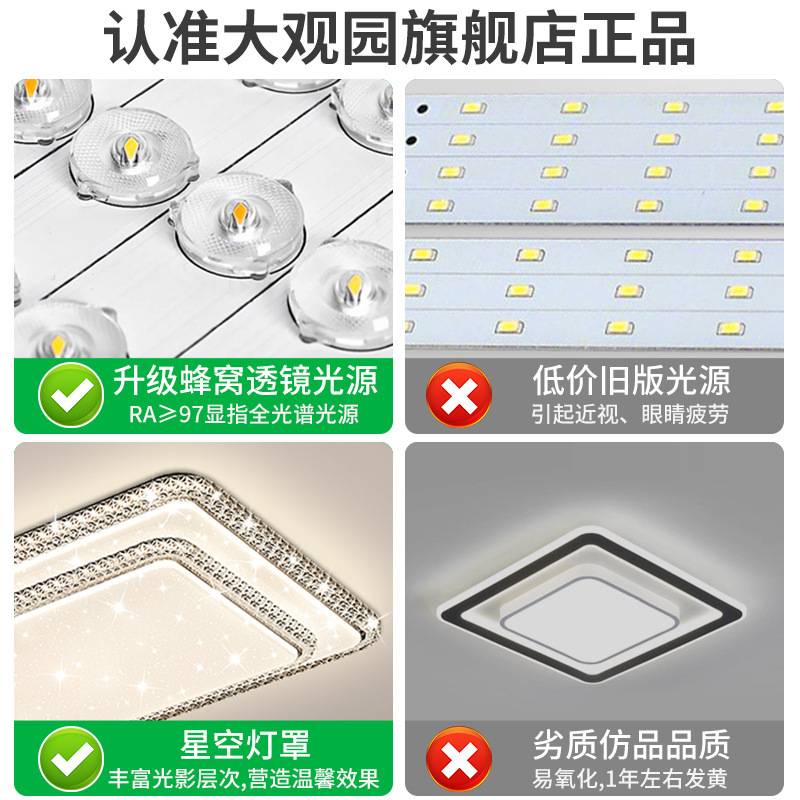 认准大观园旗舰店正品

升级蜂窝透镜光源
RA≥97显指全光谱光源

低价旧版光源
引起近视、眼睛疲劳

星空灯罩
丰富光影层次,营造温馨效果

劣质仿品品质
易氧化,1年左右发黄