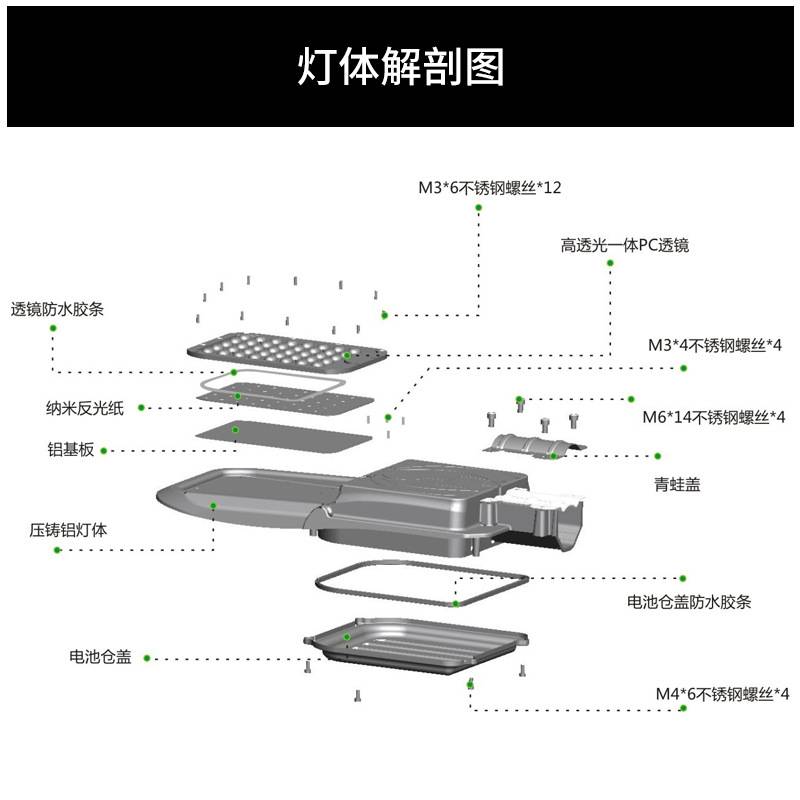 灯体解剖图

M3*6不锈钢螺丝*12

高透光一体PC透镜

透镜防水胶条

M3*4不锈钢螺丝*4

纳米反光纸

M6*14不锈钢螺丝*4

铝基板

青蛙盖

压铸铝灯体

电池仓盖防水胶条

电池仓盖

M4*6不锈钢螺丝*4