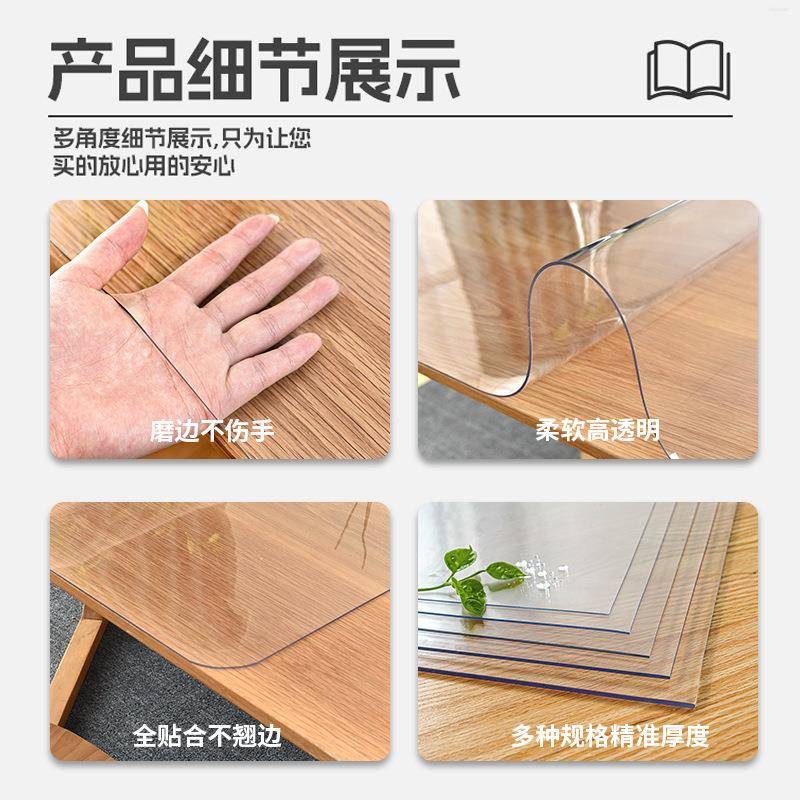 产品细节展示

多角度细节展示,只为让您买的放心用的安心

磨边不伤手

柔软高透明

全贴合不翘边

多种规格精准厚度