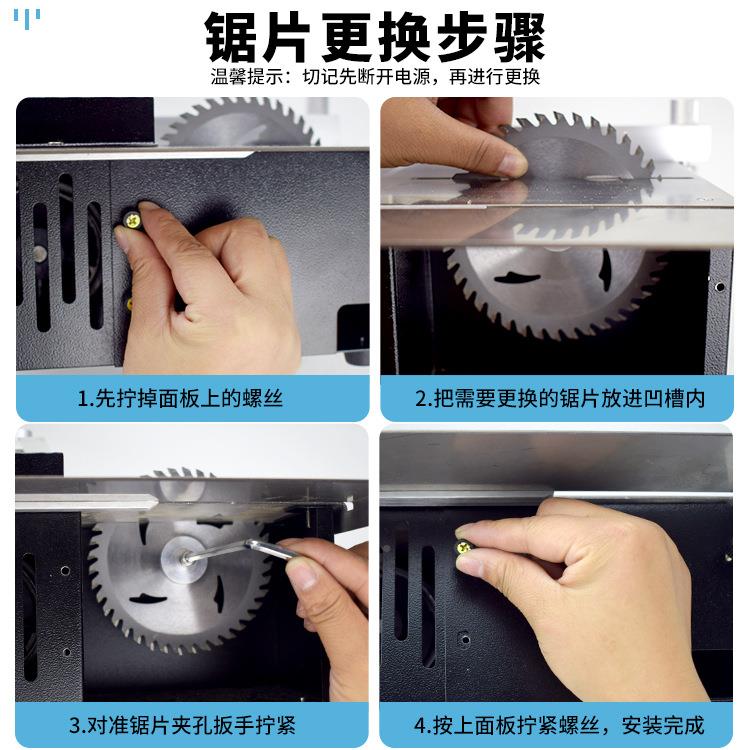 锯片更换步骤

温馨提示：切记先断开电源，再进行更换

1.先拧掉面板上的螺丝

2.把需要更换的锯片放进凹槽内

3.对准锯片夹孔扳手拧紧

4.按上面板拧紧螺丝，安装完成