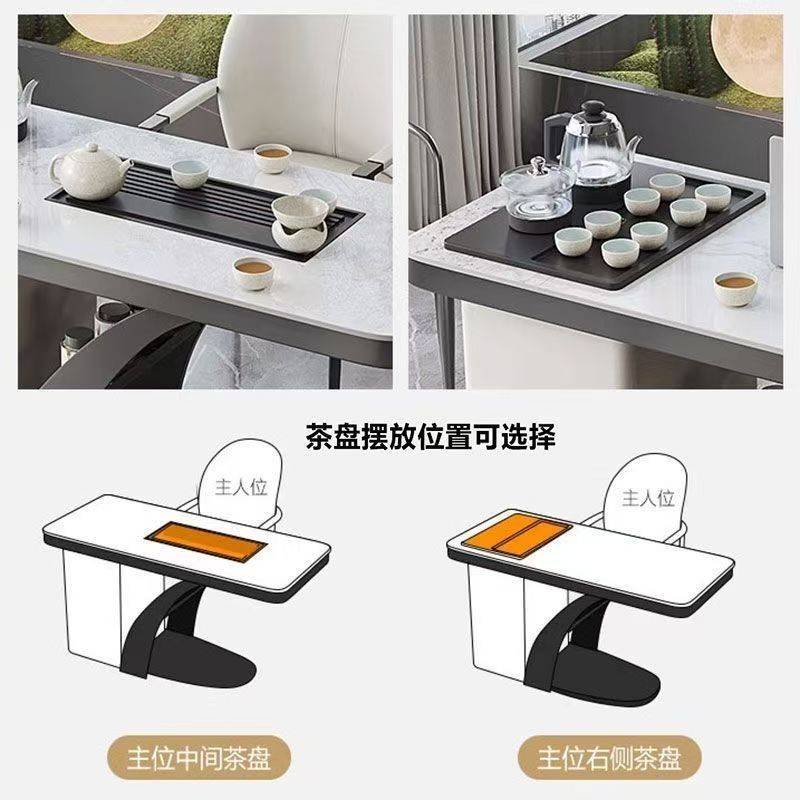 茶盘摆放位置可选择

主人位

主人位

主位中间茶盘

主位右侧茶盘