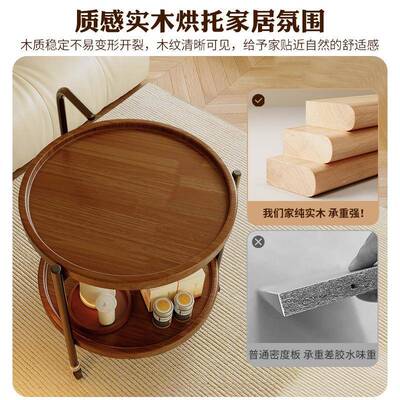 质感实木烘托家居氛围

木质稳定不易变形开裂，木纹清晰可见，给予家贴近自然的舒适感

我们家纯实木 承重强！

普通密度板 承重差胶水味重