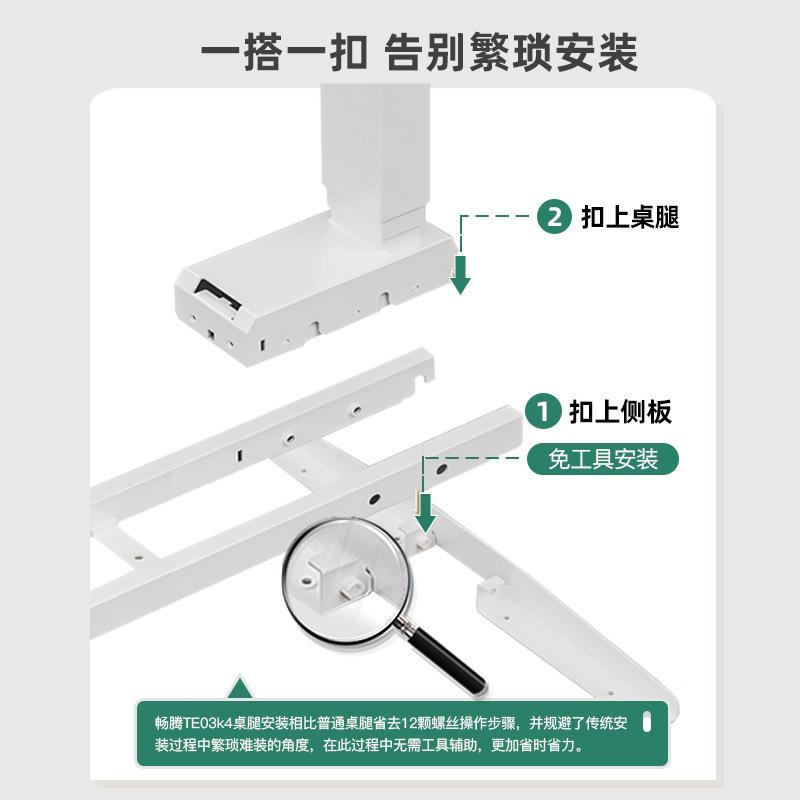 一搭一扣 告别繁琐安装

2 扣上桌腿

1 扣上侧板

免工具安装

畅腾TE03k4桌腿安装相比普通桌腿省去12颗螺丝操作步骤，并规避了传统安装过程中繁琐难装的角度，在此过程中无需工具辅助，更加省时省力。