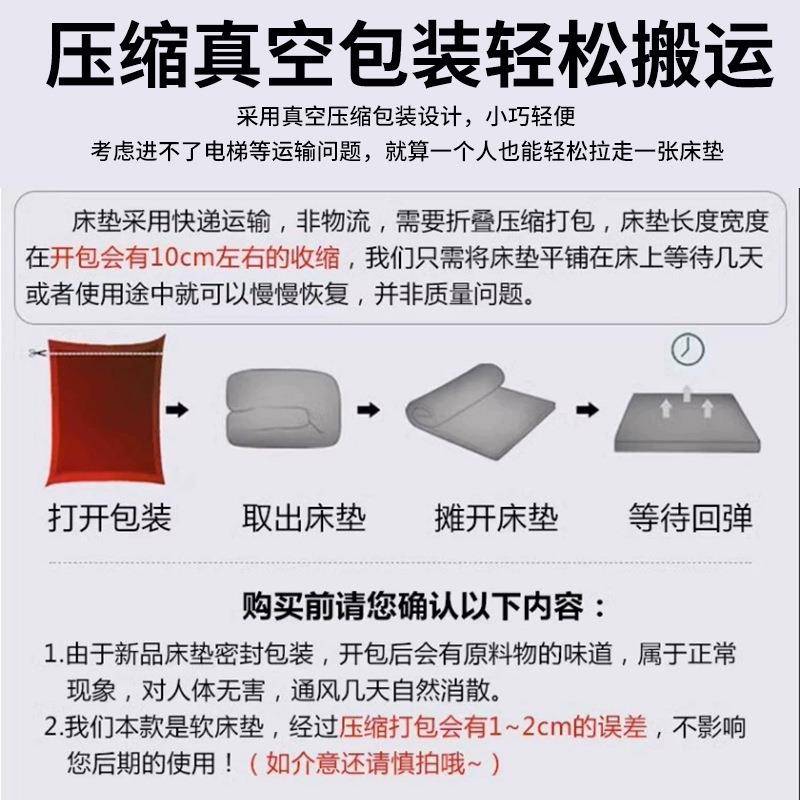 压缩真空包装轻松搬运

采用真空压缩包装设计，小巧轻便
考虑进不了电梯等运输问题，就算一个人也能轻松拉走一张床垫

床垫采用快递运输，非物流，需要折叠压缩打包，床垫长度宽度在开包会有10cm左右的收缩，我们只需将床垫平铺在床上等待几天或者使用途中就可以慢慢恢复，并非质量问题。

打开包装
取出床垫
摊开床垫
等待回弹

购买前请您确认以下内容：

1.由于新品床垫密封包装，开包后会有原料物的味道，属于正常现象，对人体无害，通风几天自然消散。
2.我们本款是软床垫，经过压缩打包会有1~2cm的误差，不影响您后期的使用！（如介意还请慎拍哦~）