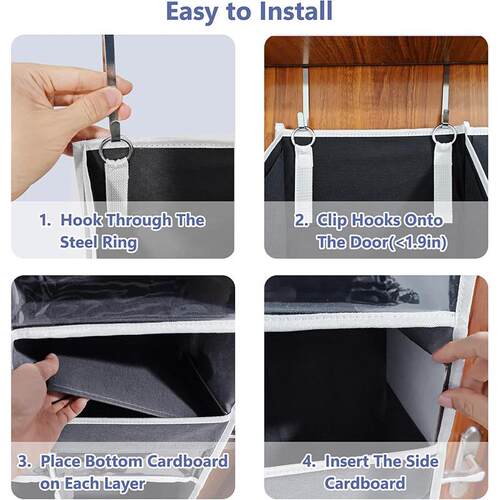 Easy to Install

1. Hook Through The Steel Ring

2. Clip Hooks Onto The Door(<1.9in)

3. Place Bottom Cardboard on Each Layer

4. Insert The Side Cardboard