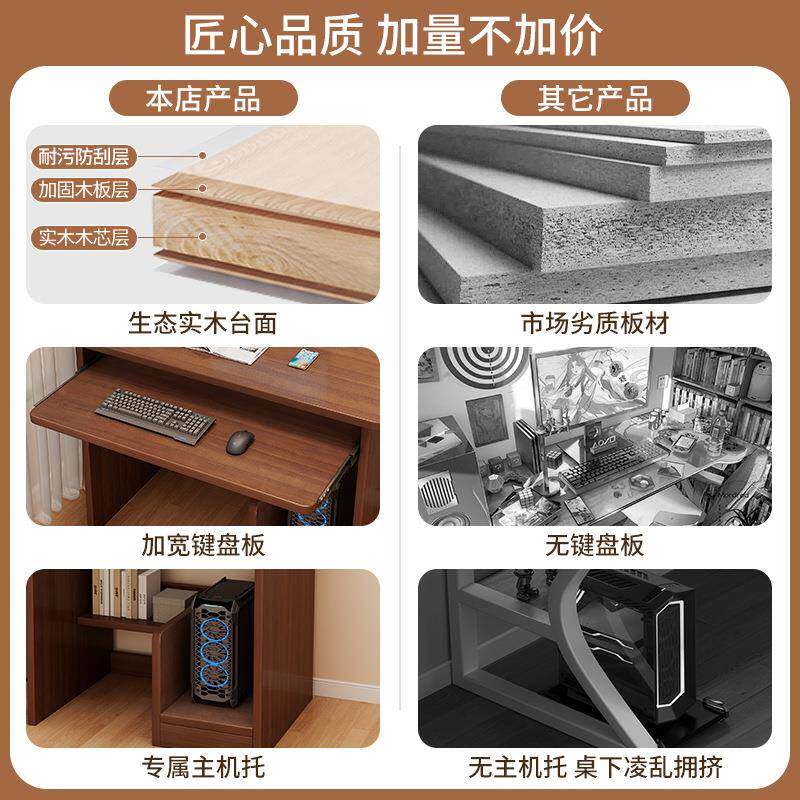 匠心品质 加量不加价

本店产品

耐污防刮层
加固木板层
实木木芯层

生态实木台面

加宽键盘板

专属主机托

其它产品

市场劣质板材

无键盘板

无主机托 桌下凌乱拥挤