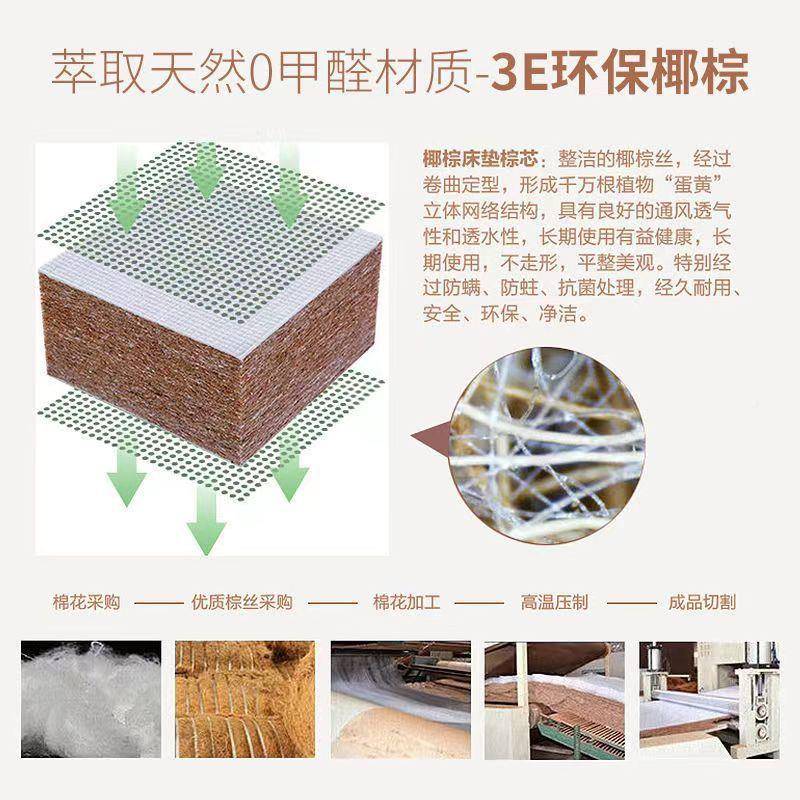 萃取天然0甲醛材质-3E环保椰棕

椰棕床垫棕芯：整洁的椰棕丝，经过卷曲定型，形成千万根植物“蛋黄”立体网络结构，具有良好的通风透气性和透水性，长期使用有益健康，长期使用，不走形，平整美观。特别经过防螨、防蛀、抗菌处理，经久耐用、安全、环保、净洁。

棉花采购 —— 优质棕丝采购 —— 棉花加工 —— 高温压制 —— 成品切割