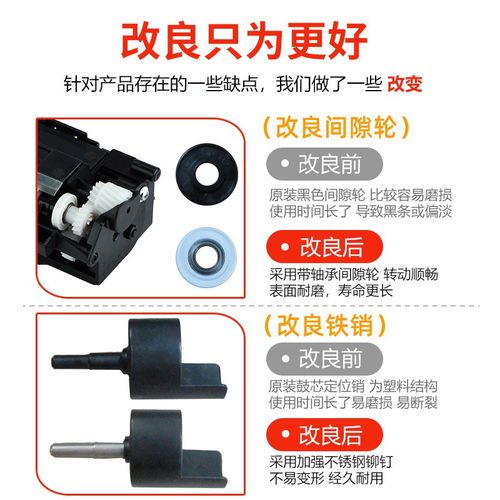 改良只为更好

针对产品存在的一些缺点，我们做了一些 改变

（改良间隙轮）

• 改良前

原装黑色间隙轮 比较容易磨损 使用时间长了 导致黑条或偏淡

• 改良后

采用带轴承间隙轮 转动顺畅 表面耐磨，寿命更长

（改良铁销）

• 改良前

原装鼓芯定位销 为塑料结构 使用时间长了易磨损 易断裂

• 改良后

采用加强不锈钢铆钉 不易变形 经久耐用