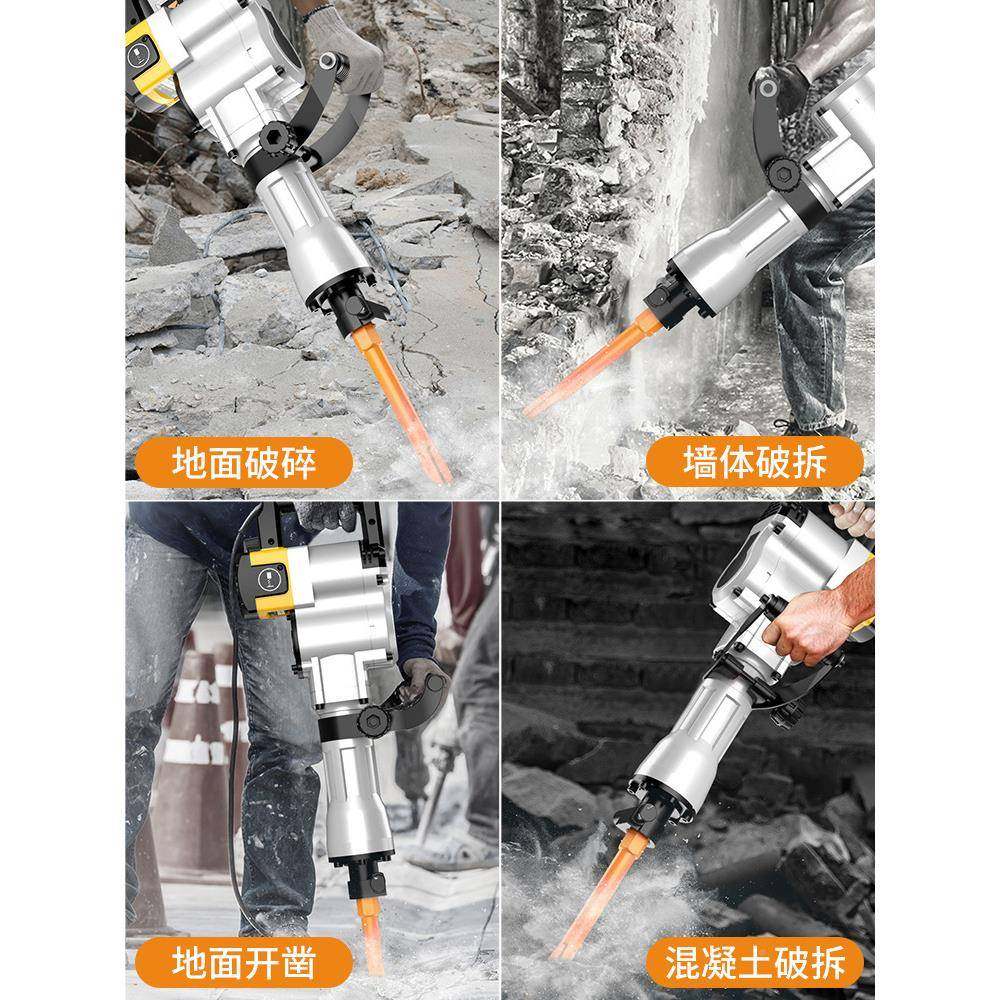 地面破碎

墙体破拆

地面开凿

混凝土破拆