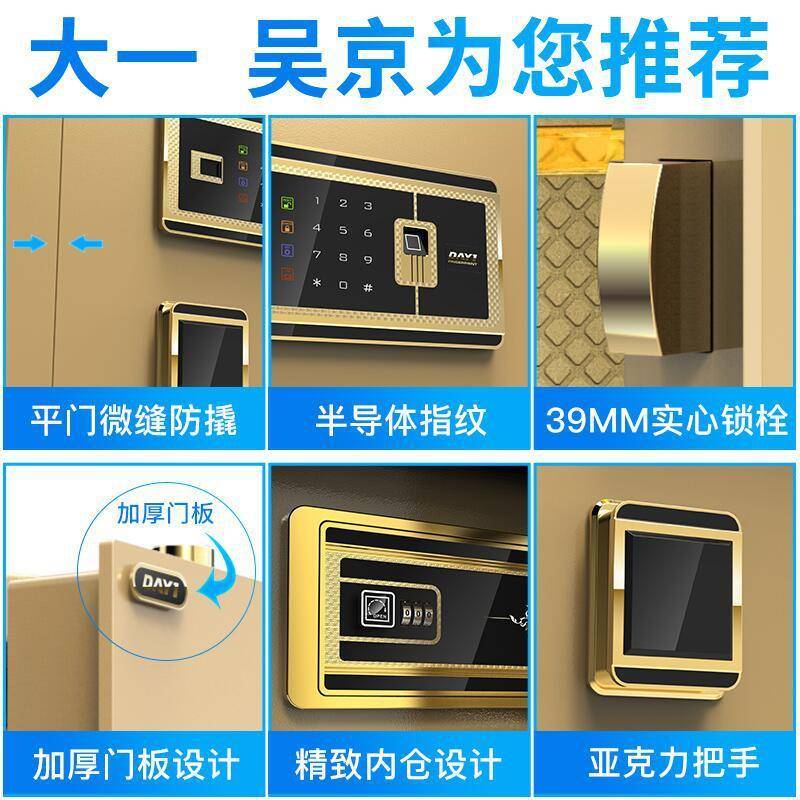 大一 吴京为您推荐

1 2 3
4 5 6
7 8 9
* 0 #

DAYI
FINGERPRINT

平门微缝防撬

半导体指纹

39MM实心锁栓

加厚门板

DAYI

OPEN

加厚门板设计

精致内仓设计

亚克力把手