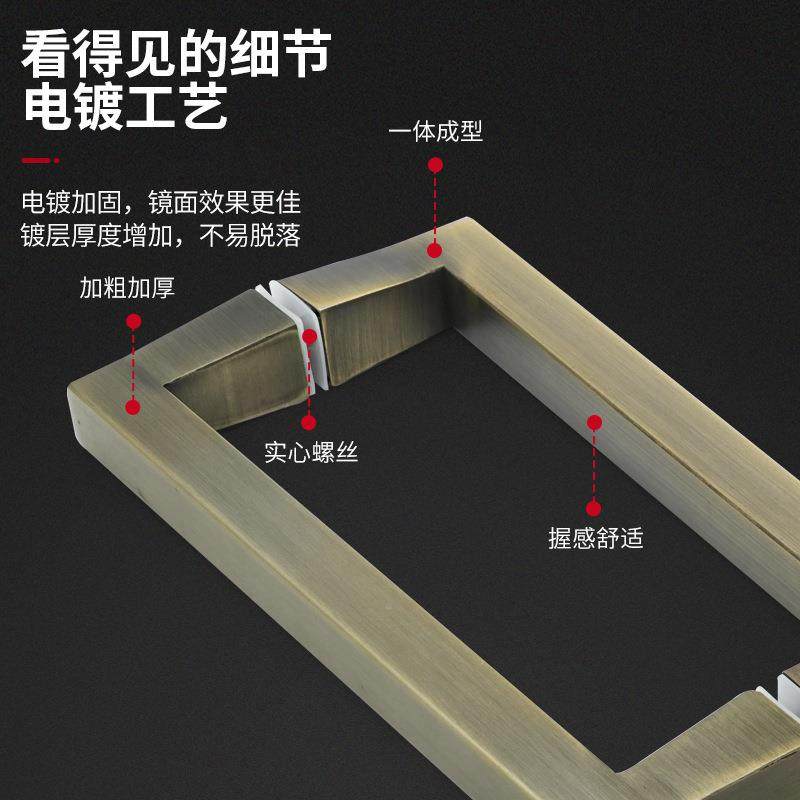 看得见的细节
电镀工艺

电镀加固，镜面效果更佳
镀层厚度增加，不易脱落

一体成型

加粗加厚

实心螺丝

握感舒适